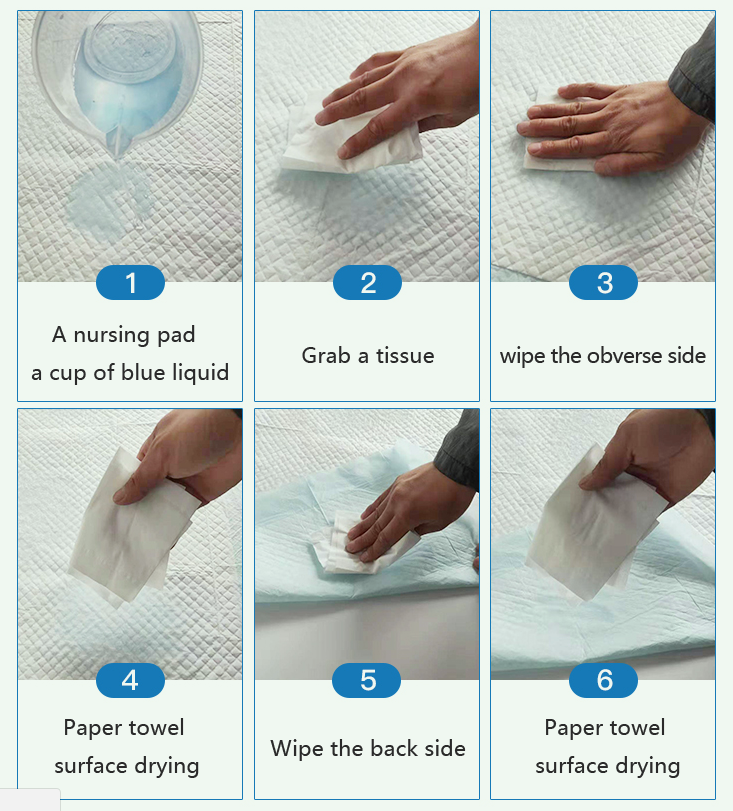 1

A nursing pad
a cup of blue liquid

2

Grab a tissue

3

wipe the obverse side

4

Paper towel
surface drying

5

Wipe the back side

6

Paper towel
surface drying