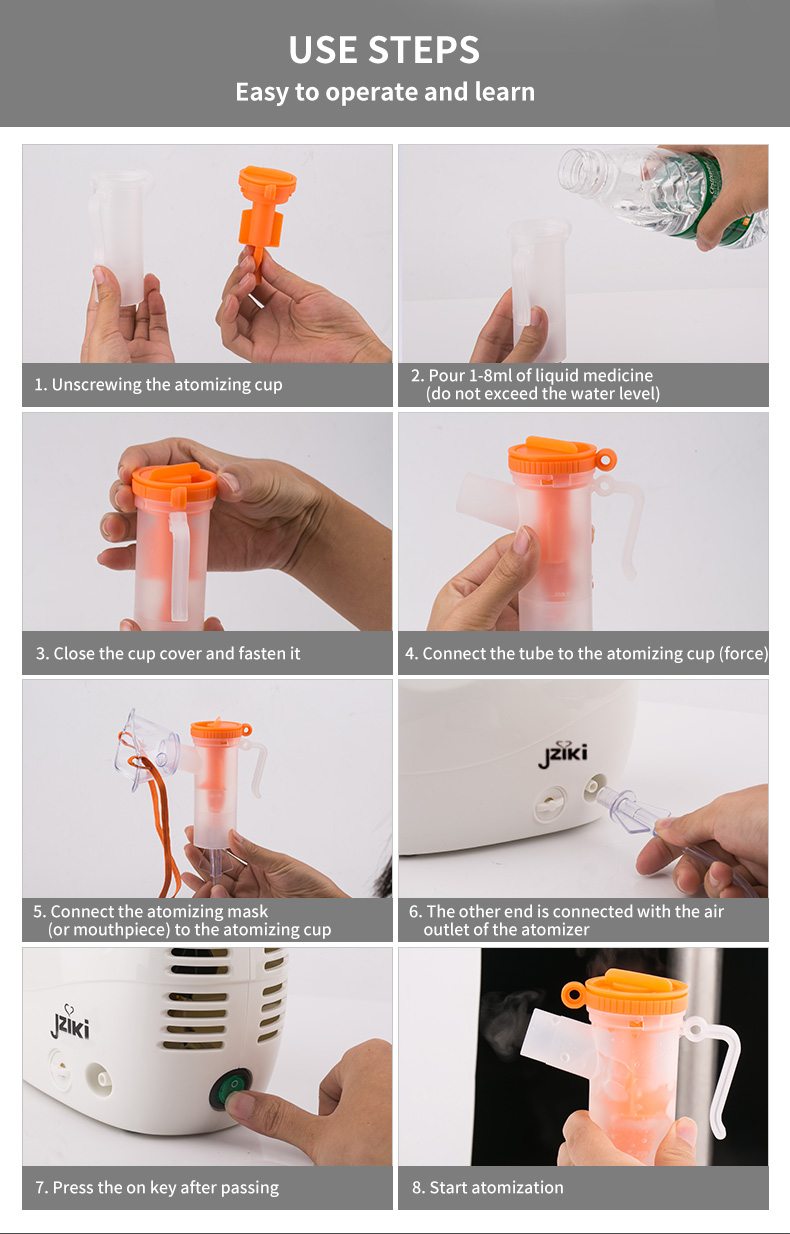 USE STEPS
Easy to operate and learn

1. Unscrewing the atomizing cup

2. Pour 1-8ml of liquid medicine (do not exceed the water level)

3. Close the cup cover and fasten it

4. Connect the tube to the atomizing cup (force)

5. Connect the atomizing mask (or mouthpiece) to the atomizing cup

JZIKI

6. The other end is connected with the air outlet of the atomizer

JZIKI

7. Press the on key after passing

8. Start atomization