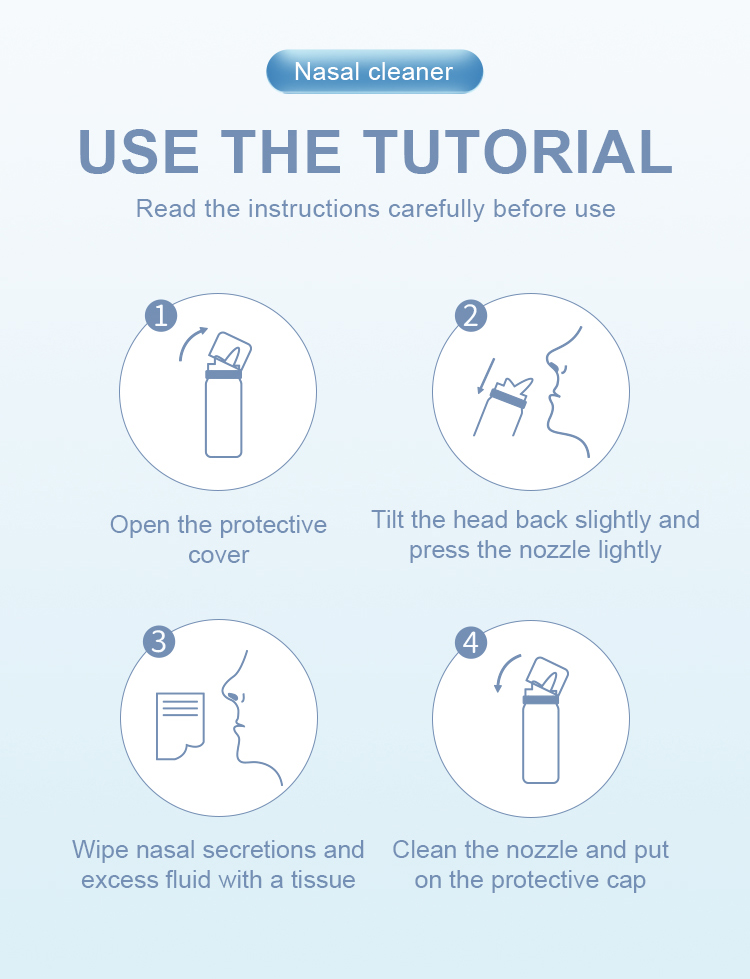 Nasal cleaner

USE THE TUTORIAL

Read the instructions carefully before use

1

Open the protective cover

2

Tilt the head back slightly and press the nozzle lightly

3

Wipe nasal secretions and excess fluid with a tissue

4

Clean the nozzle and put on the protective cap