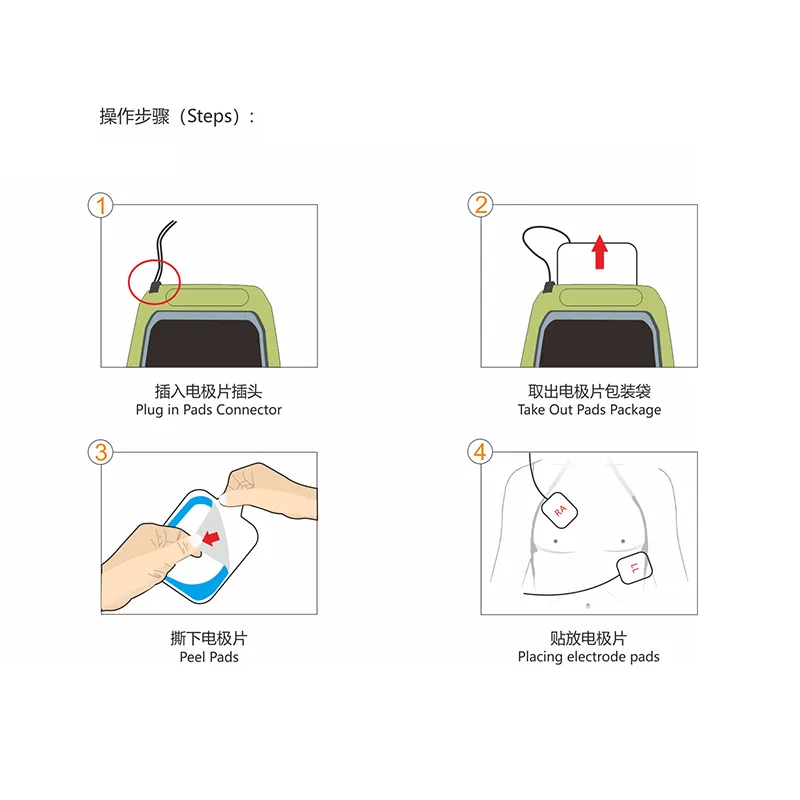 操作步骤（Steps）:

1

插入电极片插头
Plug in Pads Connector

2

取出电极片包装袋
Take Out Pads Package

3

撕下电极片
Peel Pads

4

RA

LL

贴放电极片
Placing electrode pads