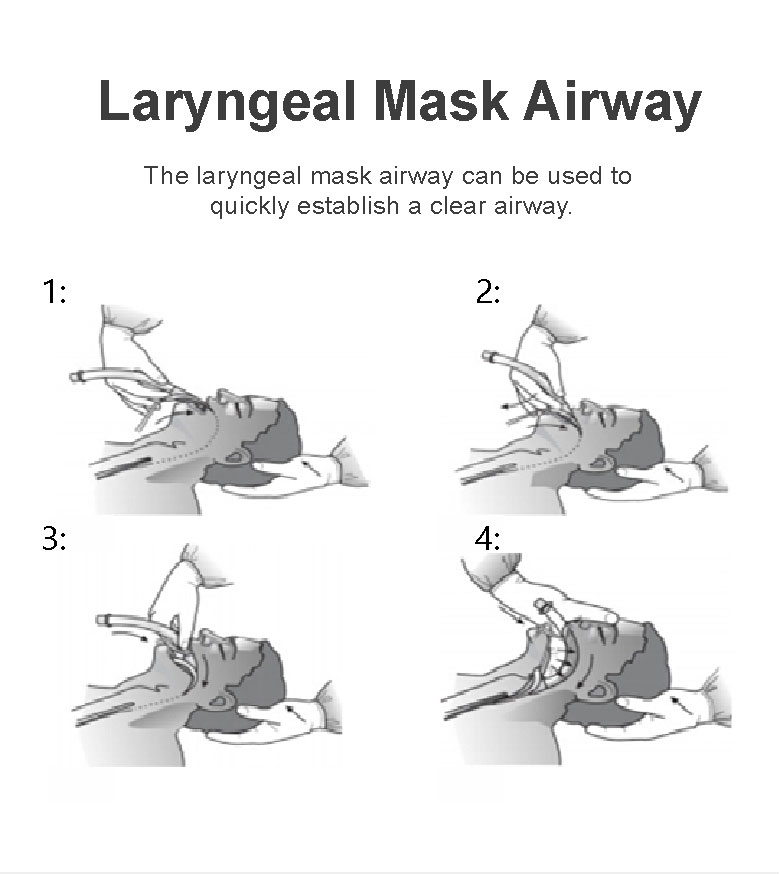 Laryngeal Mask Airway

The laryngeal mask airway can be used to quickly establish a clear airway.

1:

2:

3:

4: