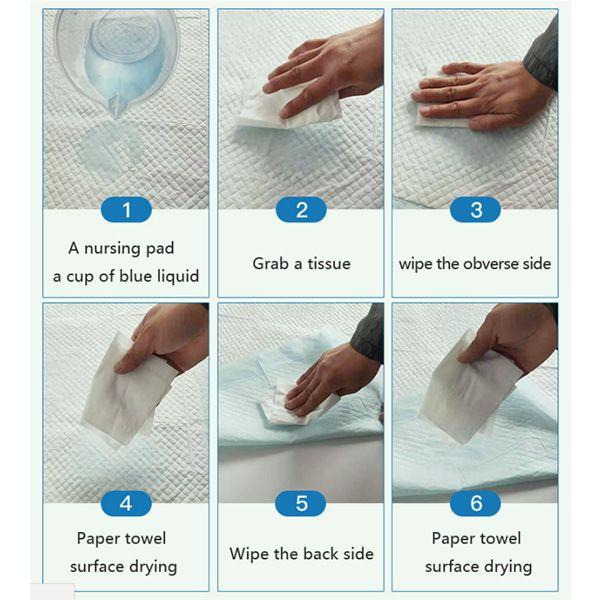 1

A nursing pad
a cup of blue liquid

2

Grab a tissue

3

wipe the obverse side

4

Paper towel
surface drying

5

Wipe the back side

6

Paper towel
surface drying